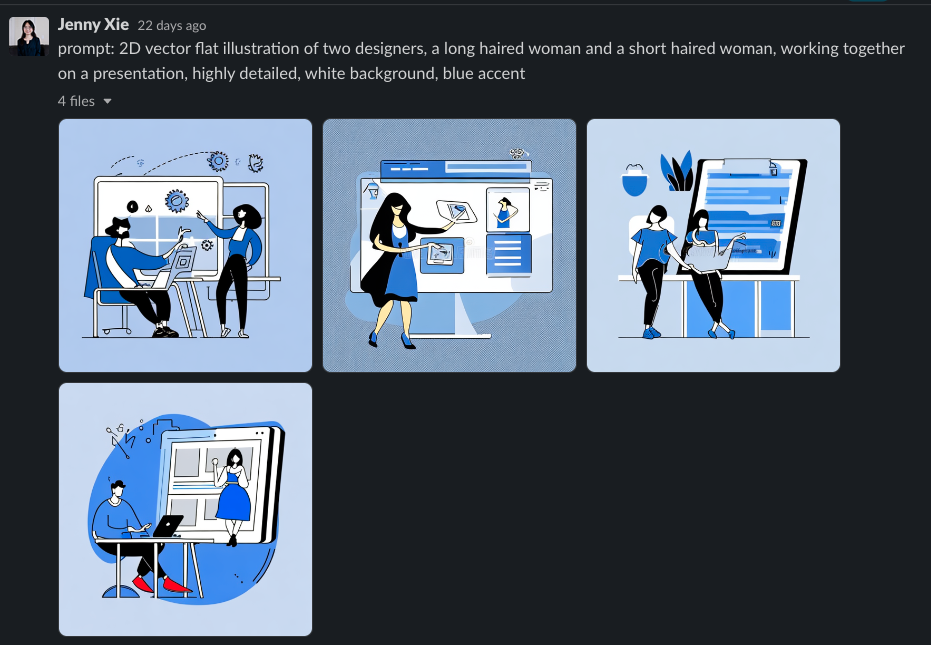 Jenny Xie 22 days ago
prompt: 2D vector flat illustration of two designers, a long haired woman and a short haired woman, working together on a presentation, highly detailed, white background, blue accent

4 files